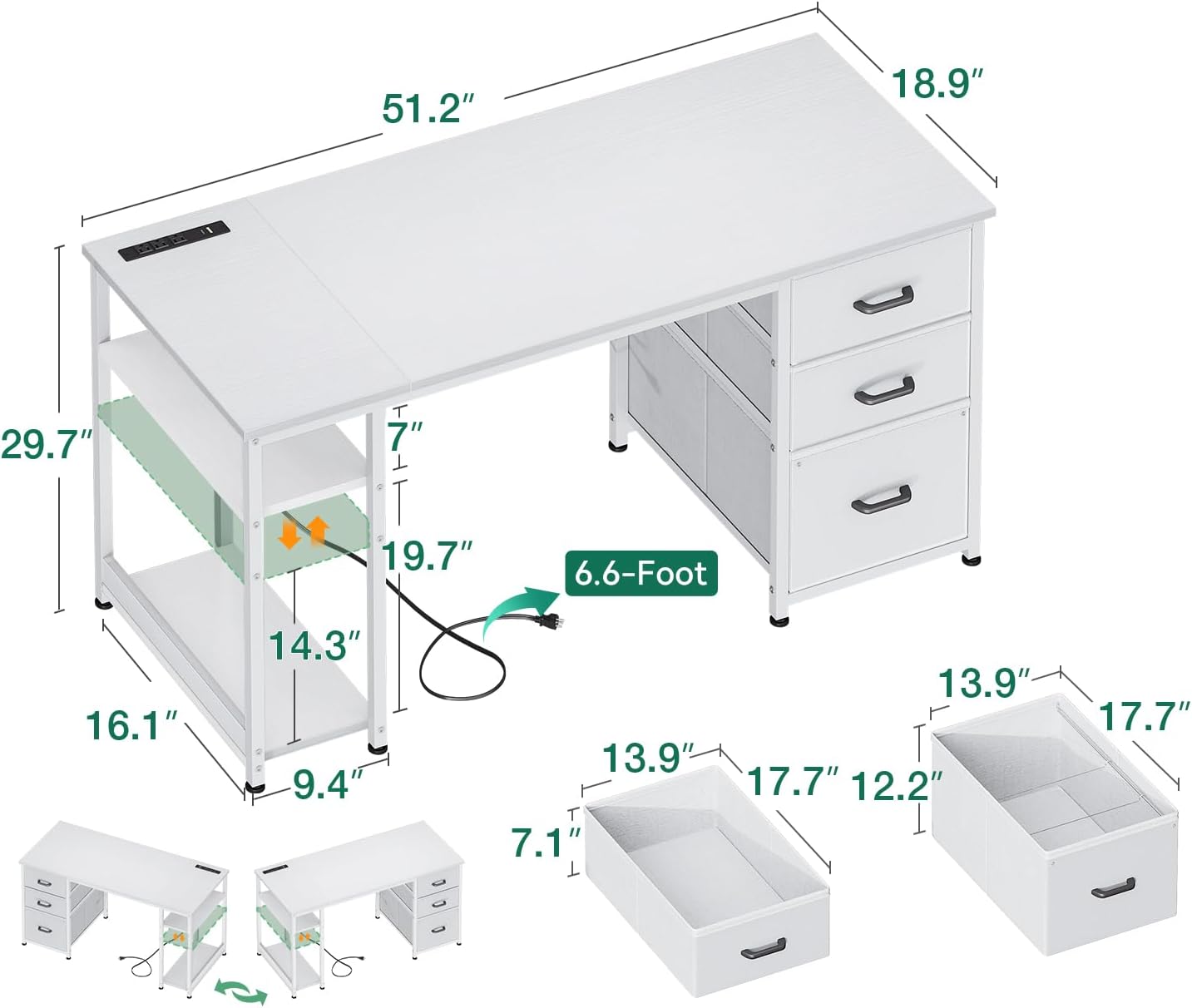 51.2″
18.9″
29.7″
7″
19.7″
6.6-Foot
14.3″
16.1″
9.4″
13.9″
17.7″
7.1″
13.9″
17.7″
12.2″