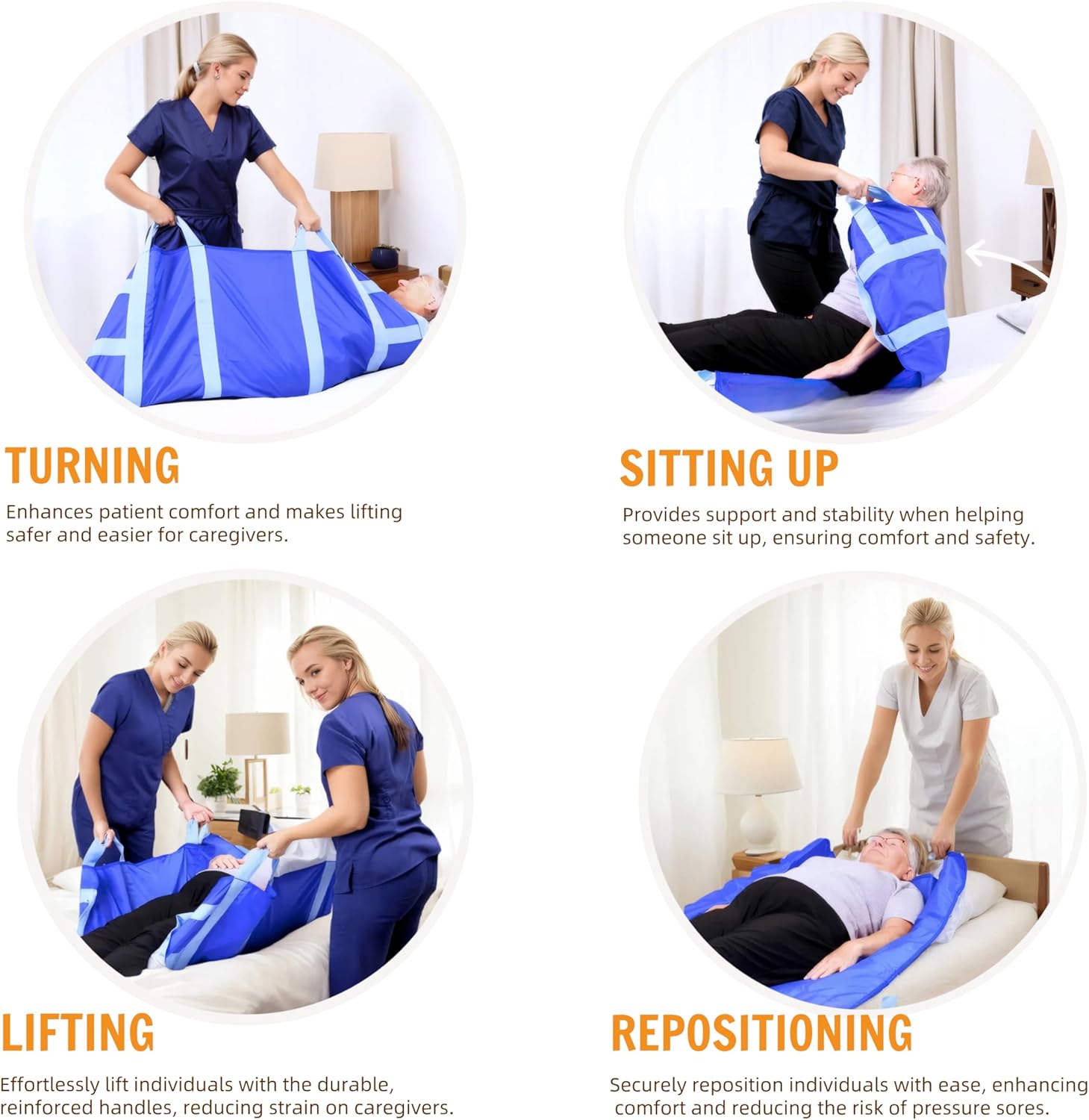 TURNING

Enhances patient comfort and makes lifting safer and easier for caregivers.

SITTING UP

Provides support and stability when helping someone sit up, ensuring comfort and safety.

LIFTING

Effortlessly lift individuals with the durable, reinforced handles, reducing strain on caregivers.

REPOSITIONING

Securely reposition individuals with ease, enhancing comfort and reducing the risk of pressure sores.