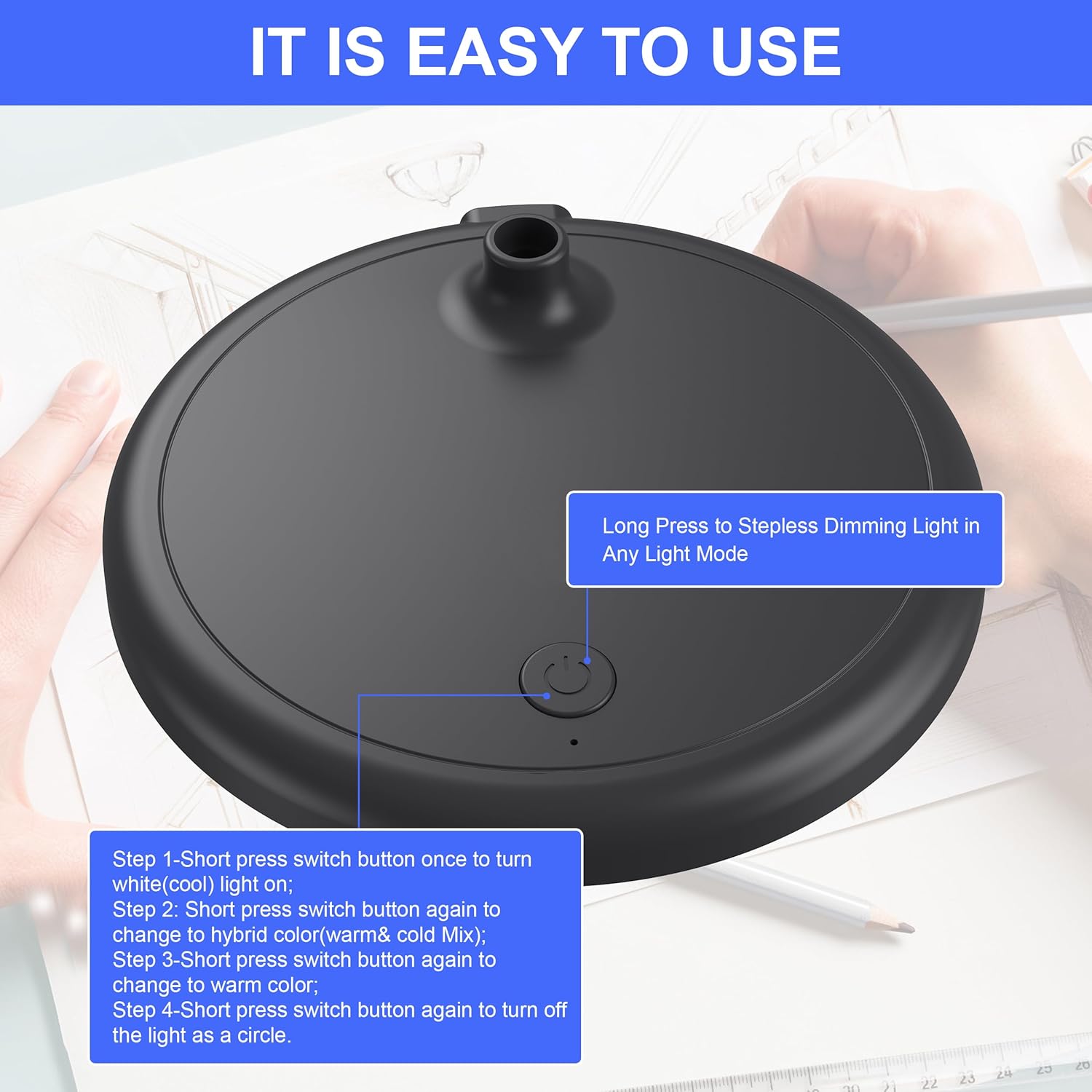 IT IS EASY TO USE

Long Press to Stepless Dimming Light in Any Light Mode

Step 1-Short press switch button once to turn white(cool) light on;
Step 2: Short press switch button again to change to hybrid color(warm& cold Mix);
Step 3-Short press switch button again to change to warm color;
Step 4-Short press switch button again to turn off the light as a circle.

20 21 22 23 24 25 26