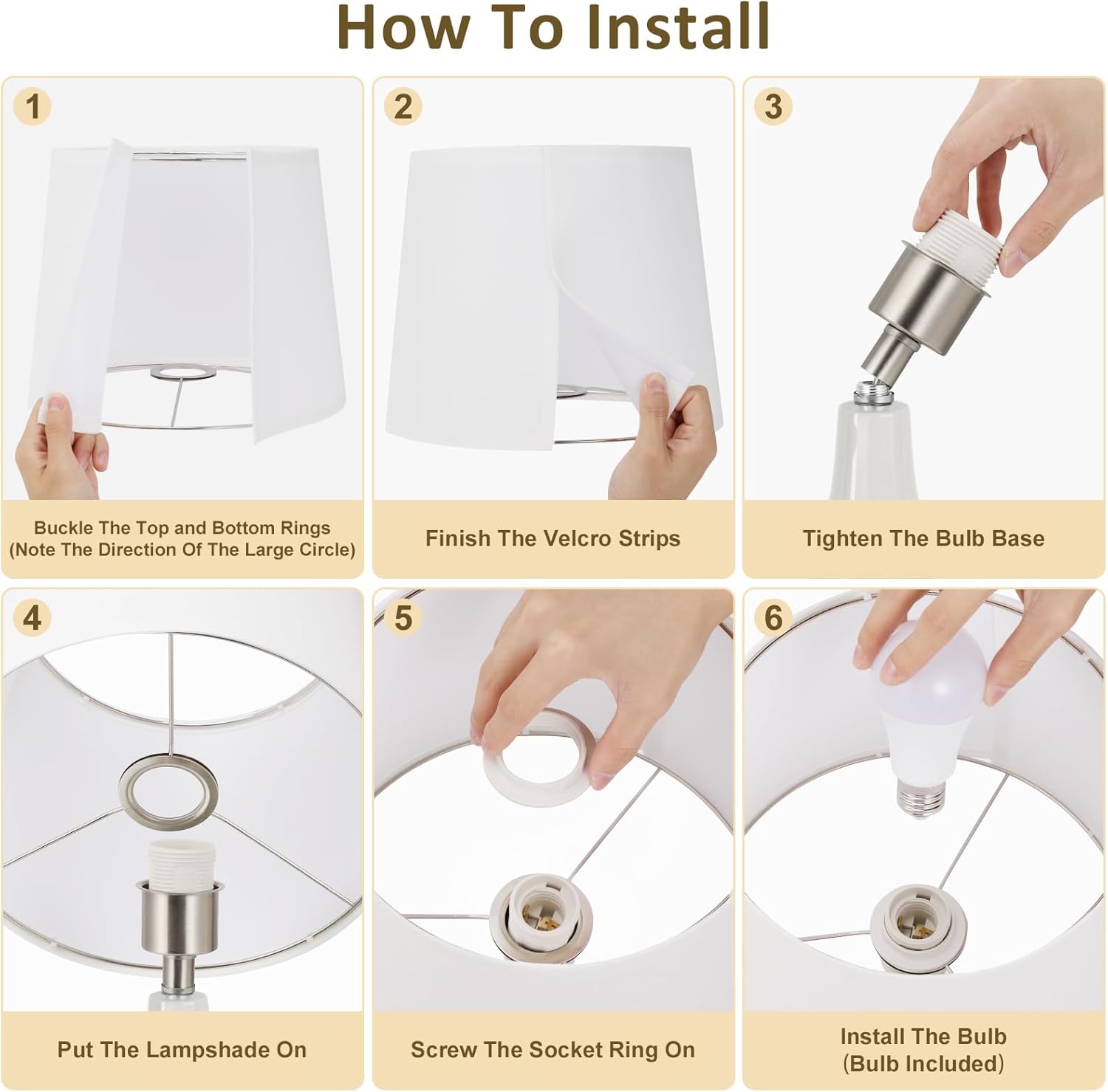 How To Install

1

Buckle The Top and Bottom Rings (Note The Direction Of The Large Circle)

2

Finish The Velcro Strips

3

Tighten The Bulb Base

4

Put The Lampshade On

5

Screw The Socket Ring On

6

Install The Bulb (Bulb Included)