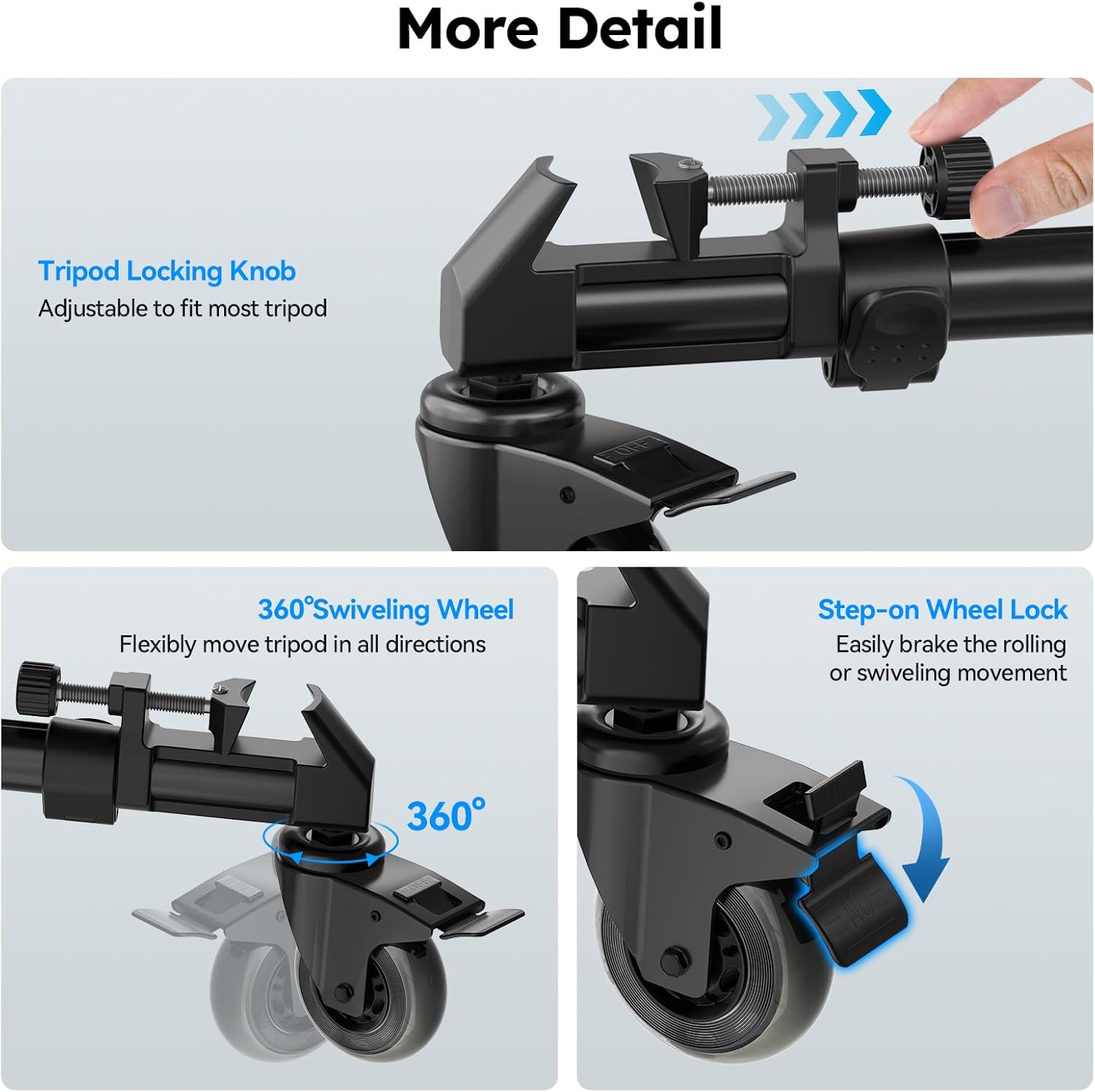 More Detail

Tripod Locking Knob
Adjustable to fit most tripod

OFF

360°Swiveling Wheel
Flexibly move tripod in all directions

360°

OFF

Step-on Wheel Lock
Easily brake the rolling or swiveling movement

ON