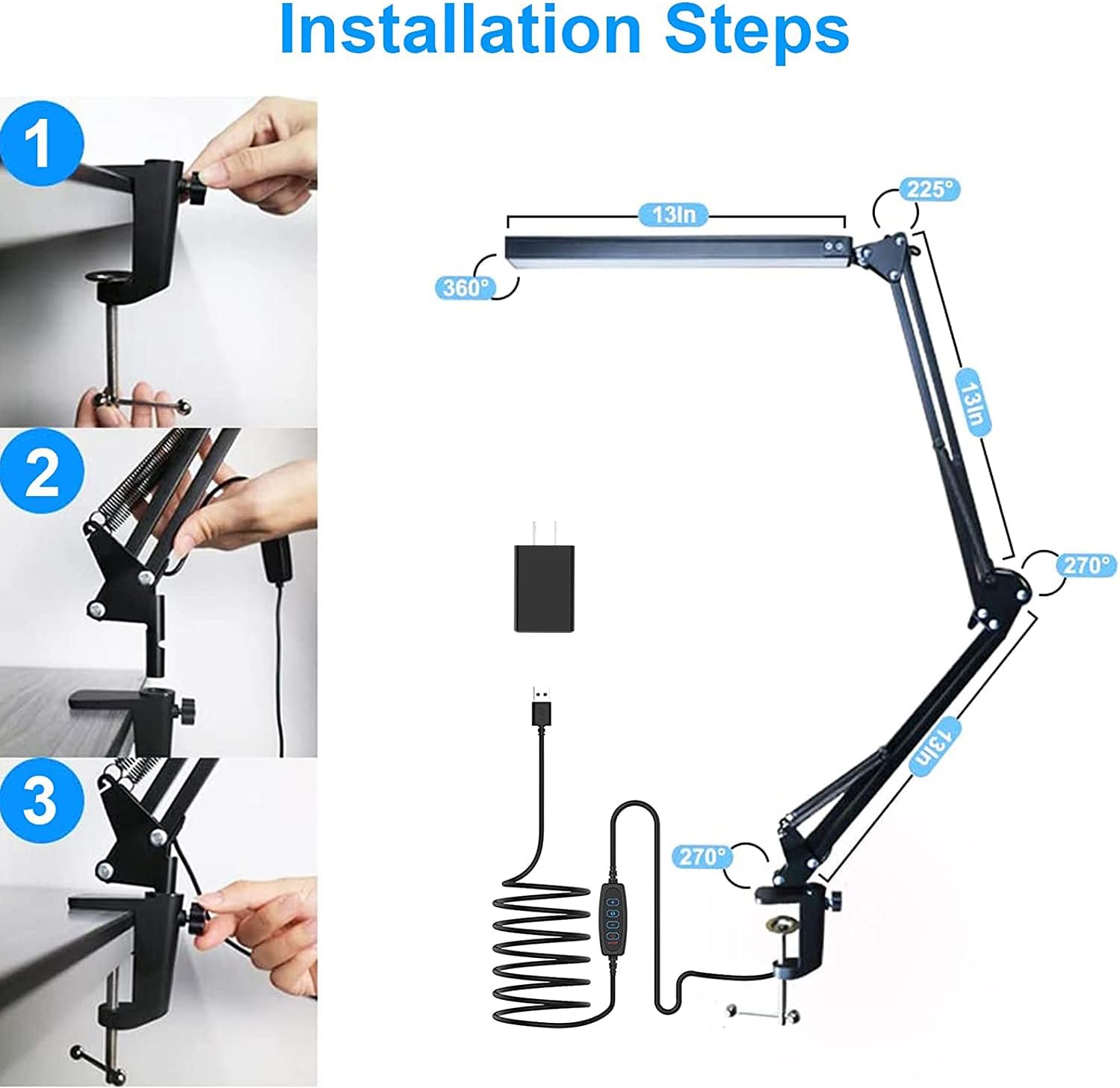 Installation Steps

1

2

3

13In

225°

360°

13In

270°

13In

270°