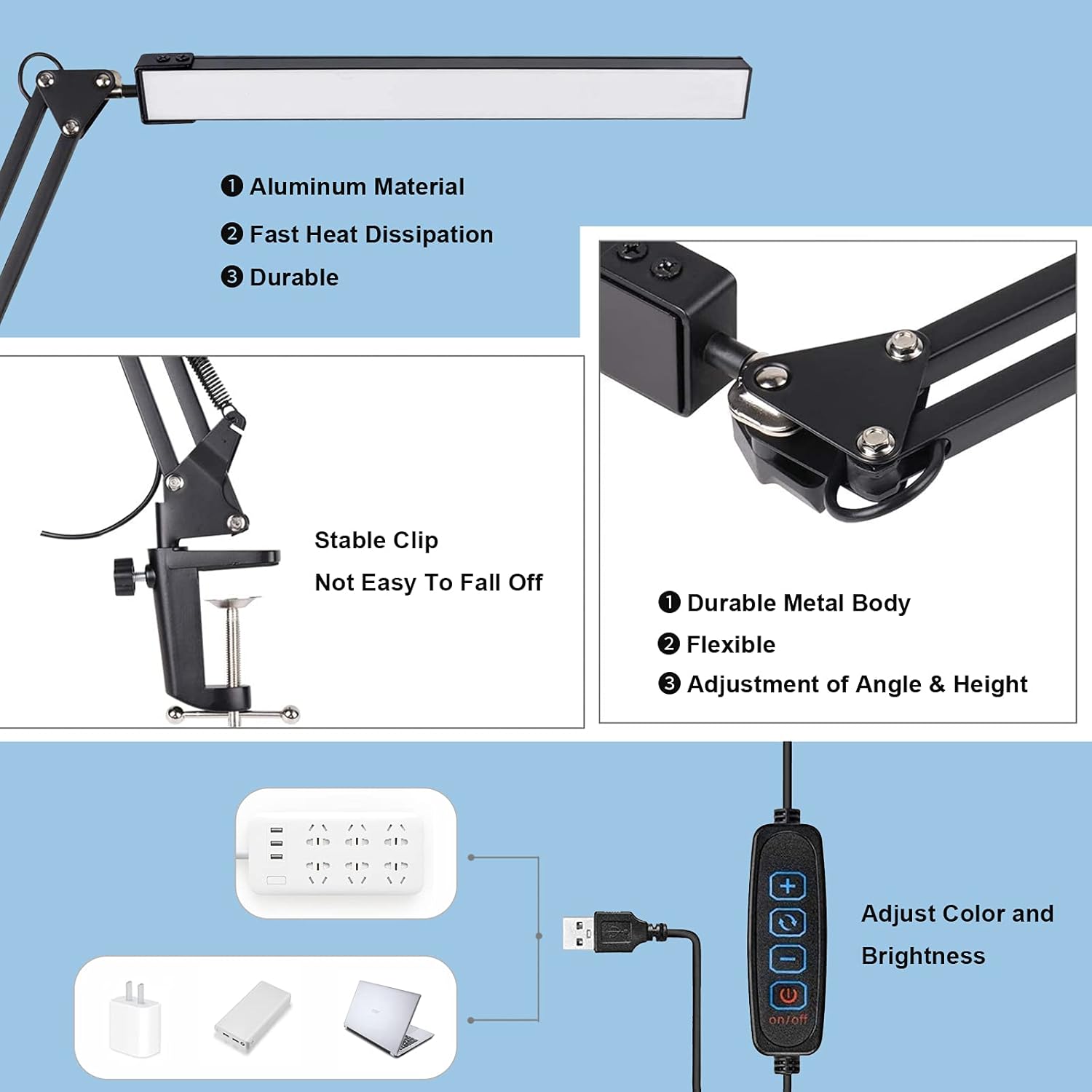 ❶ Aluminum Material
❷ Fast Heat Dissipation
❸ Durable

Stable Clip
Not Easy To Fall Off

❶ Durable Metal Body
❷ Flexible
❸ Adjustment of Angle & Height

on/off

Adjust Color and Brightness