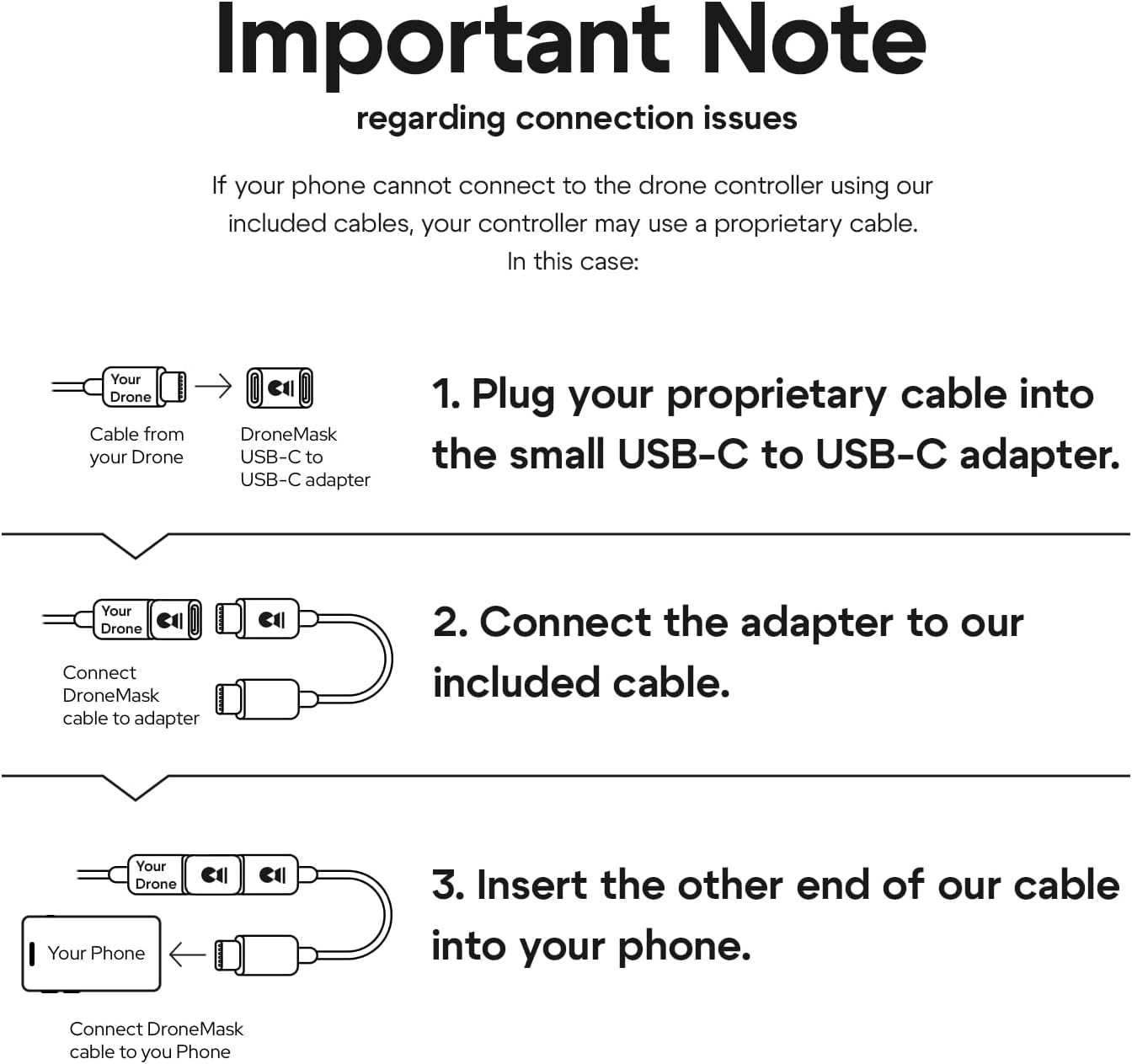 Important Note
regarding connection issues

If your phone cannot connect to the drone controller using our included cables, your controller may use a proprietary cable. In this case:

Your Drone

Cable from your Drone

DroneMask USB-C to USB-C adapter

1. Plug your proprietary cable into the small USB-C to USB-C adapter.

Your Drone

Connect DroneMask cable to adapter

2. Connect the adapter to our included cable.

Your Drone

Your Phone

Connect DroneMask cable to you Phone

3. Insert the other end of our cable into your phone.