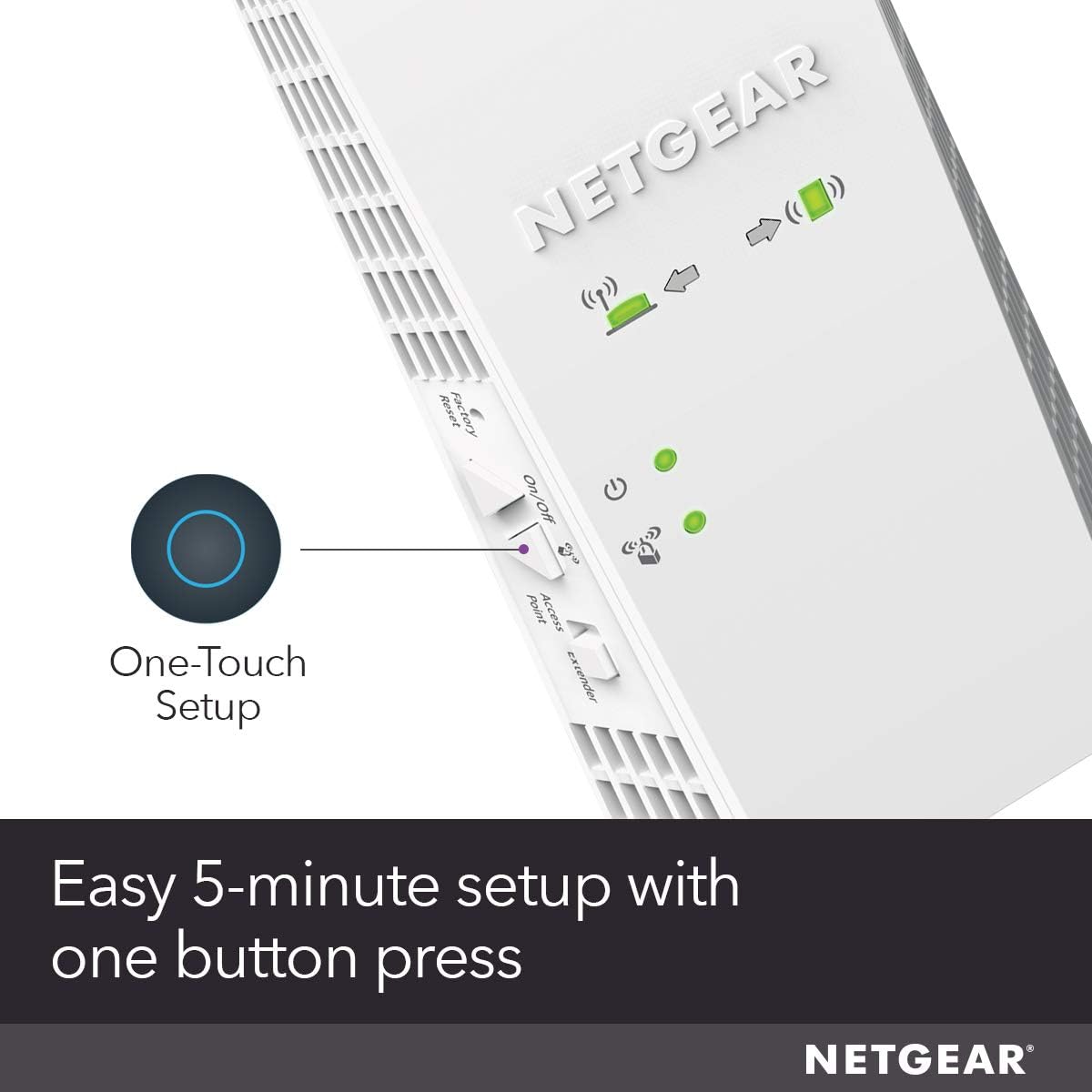 NETGEAR

Factory Reset

On/Off

Access Point

Extender

One-Touch Setup

Easy 5-minute setup with one button press

NETGEAR®